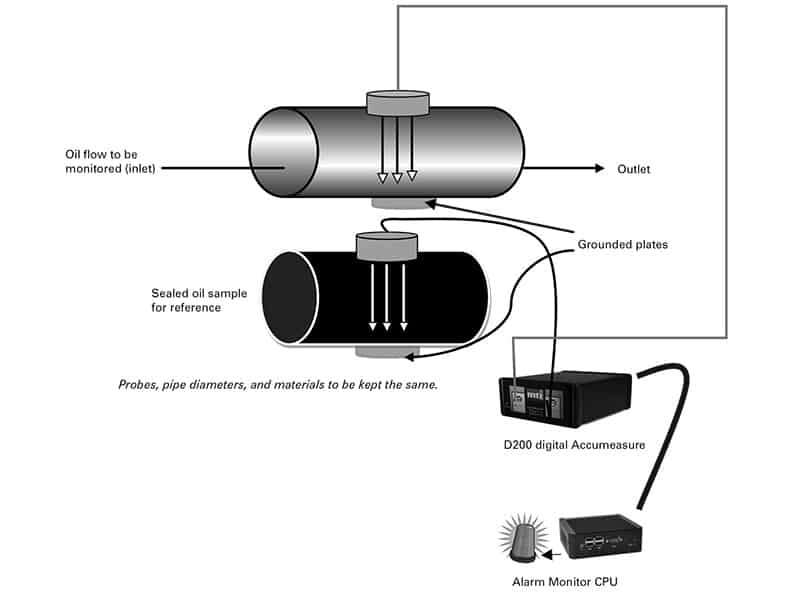 Oil flow to be monitored (inlet)

Outlet

Grounded plates

Sealed oil sample for reference

Probes, pipe diameters, and materials to be kept the same.

mti

D200 digital Accumeasure

Alarm Monitor CPU