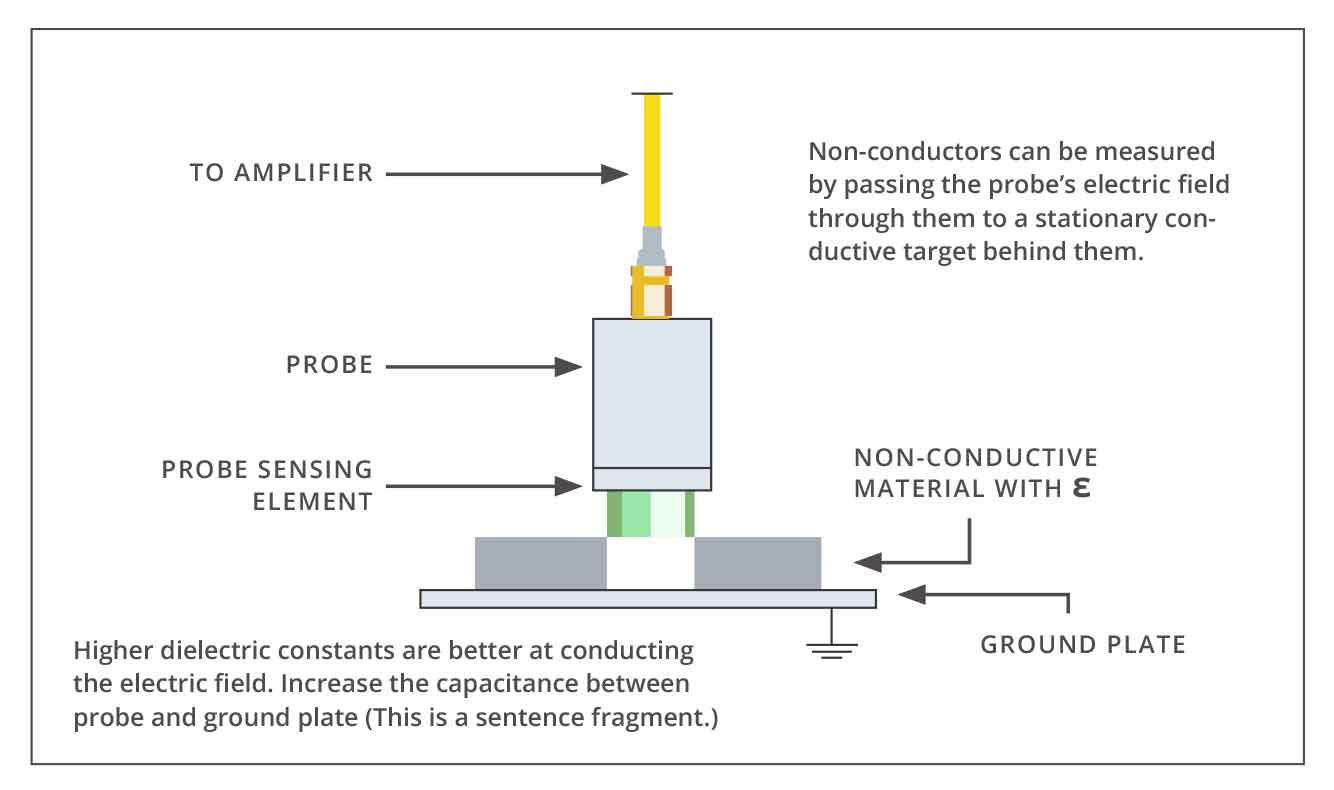 TO AMPLIFIER

Non-conductors can be measured by passing the probe's electric field through them to a stationary conductive target behind them.

PROBE

PROBE SENSING ELEMENT

NON-CONDUCTIVE MATERIAL WITH $\varepsilon$

GROUND PLATE

Higher dielectric constants are better at conducting the electric field. Increase the capacitance between probe and ground plate (This is a sentence fragment.)